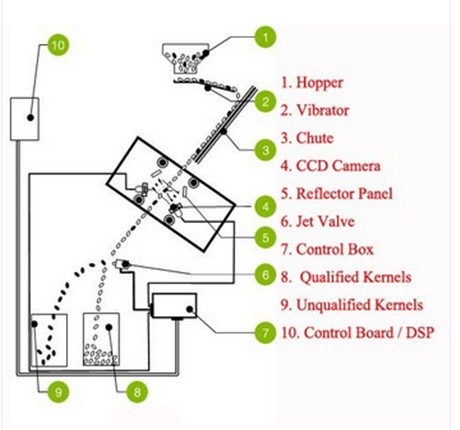 10

1

2

3

4

5

6

7

9

8

1. Hopper
2. Vibrator
3. Chute
4. CCD Camera
5. Reflector Panel
6. Jet Valve
7. Control Box
8. Qualified Kernels
9. Unqualified Kernels
10. Control Board / DSP